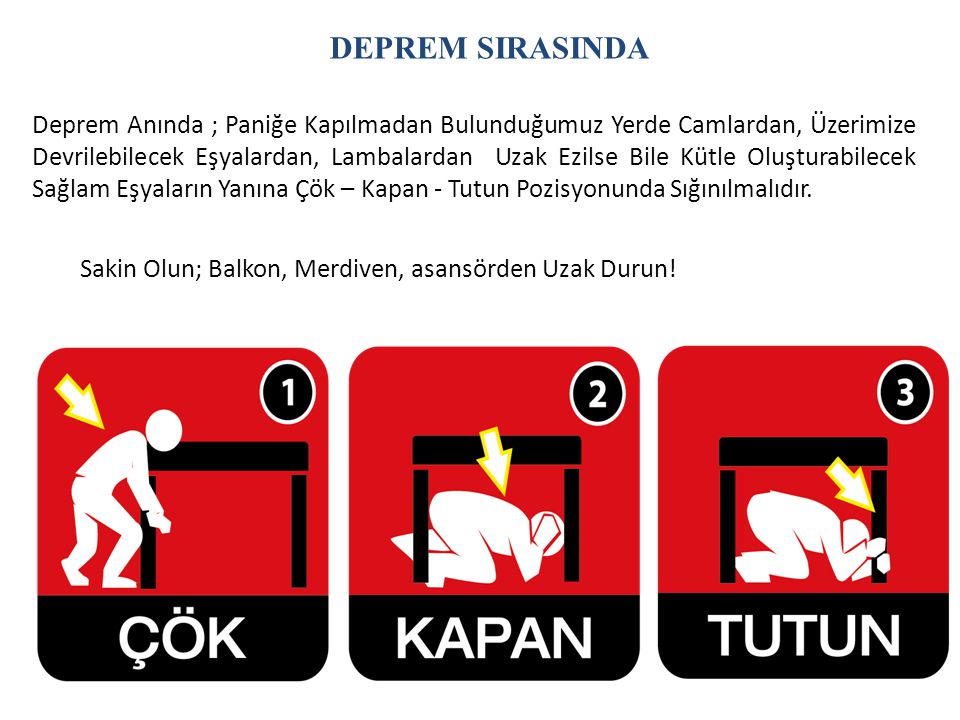 DEPREM SIRASINDA

Deprem Anında ; Paniğe Kapılmadan Bulunduğumuz Yerde Camlardan, Üzerimize Devrilebilecek Eşyalardan, Lambalardan Uzak Ezilse Bile Kütle Oluşturabilecek Sağlam Eşyaların Yanına Çök – Kapan - Tutun Pozisyonunda Sığınılmalıdır.

Sakin Olun; Balkon, Merdiven, asansörden Uzak Durun!

1
ÇÖK

2
KAPAN

3
TUTUN