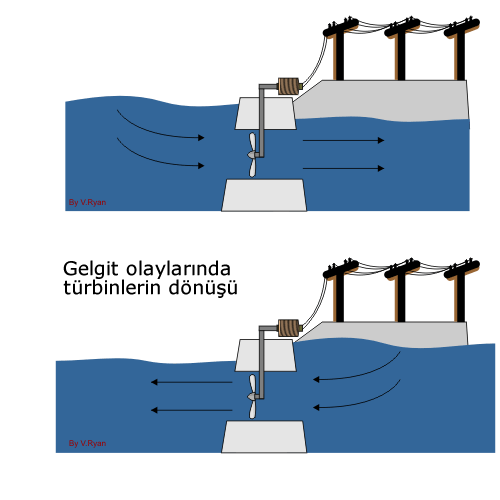 By V.Ryan

Gelgit olaylarında türbinlerin dönüşü

By V.Ryan