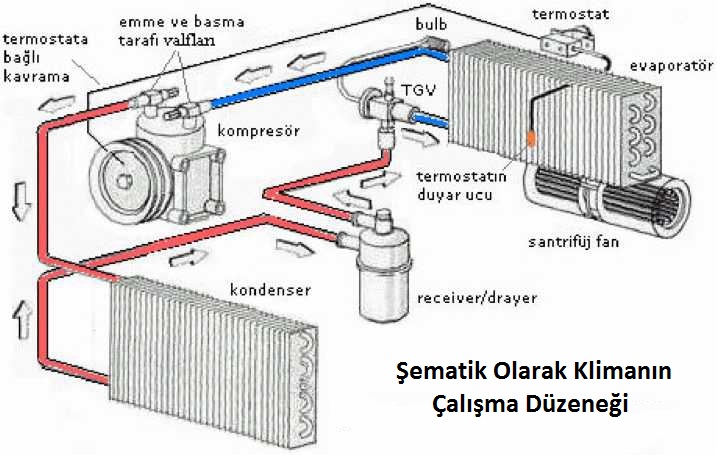 termostata bağlı kavrama

emme ve basma tarafı valfları

bulb

termostat

evaporatör

TGV

kompresör

termostatın duyar ucu

santrifüj fan

kondenser

receiver/drayer

Şematik Olarak Klimanın Çalışma Düzeneği