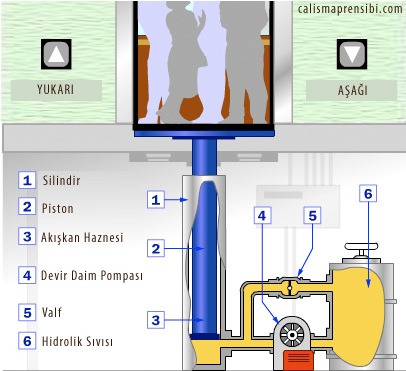 calismaprensibi.com

YUKARI

AŞAĞI

1 Silindir

2 Piston

3 Akışkan Haznesi

4 Devir Daim Pompası

5 Valf

6 Hidrolik Sıvısı

1

2

3

4

5

6